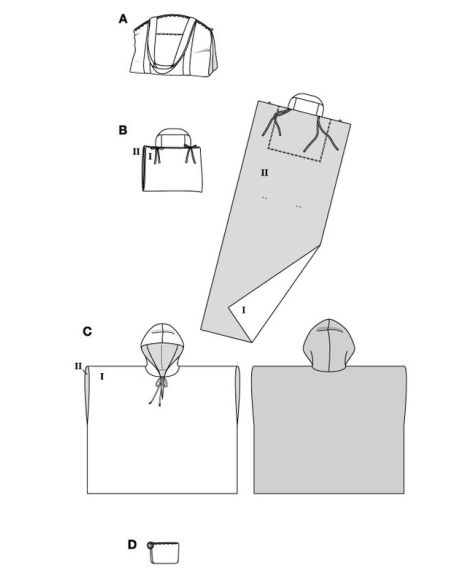 A

B

II I

II

I

C

II I

D