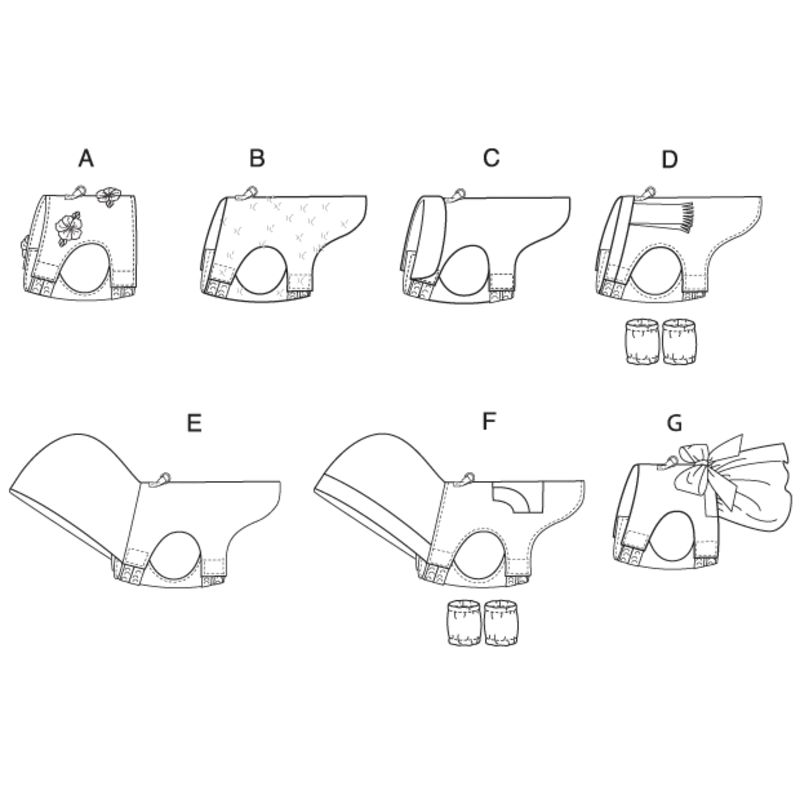 A B C D

E F G